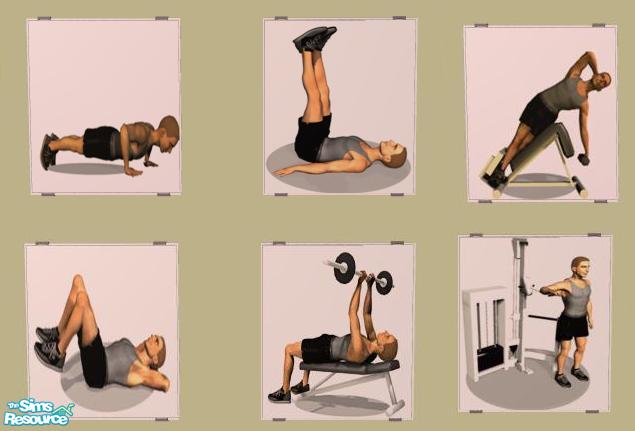 The Sims Resource