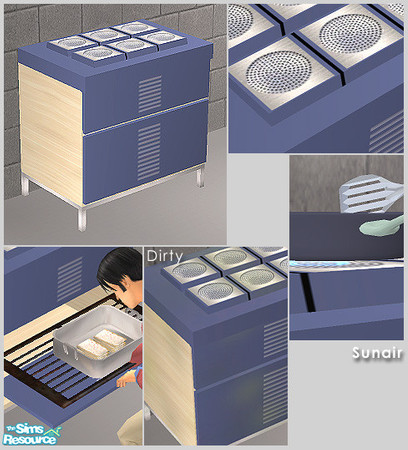 Dirty

Sunair

The Sims Resource